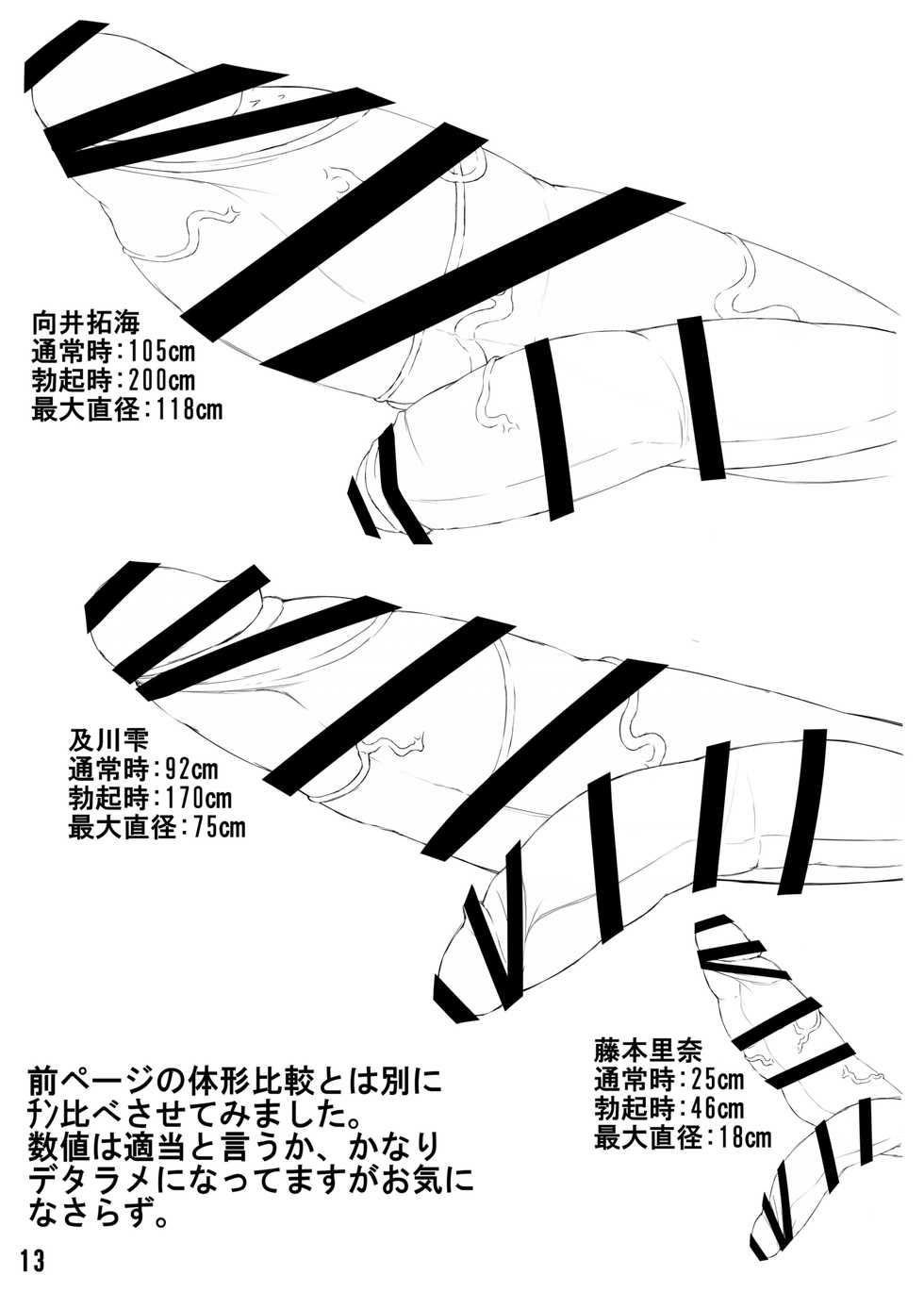 向井拓海
通常時:105cm
勃起時:200cm
最大直径:118cm

及川雫
通常時:92cm
勃起時:170cm
最大直径:75cm

藤本里奈
通常時:25cm
勃起時:46cm
最大直径:18cm

前ページの体形比較とは別にチン比べさせてみました。
数値は適当と言うか、かなりデタラメになってますがお気になさらず。

13