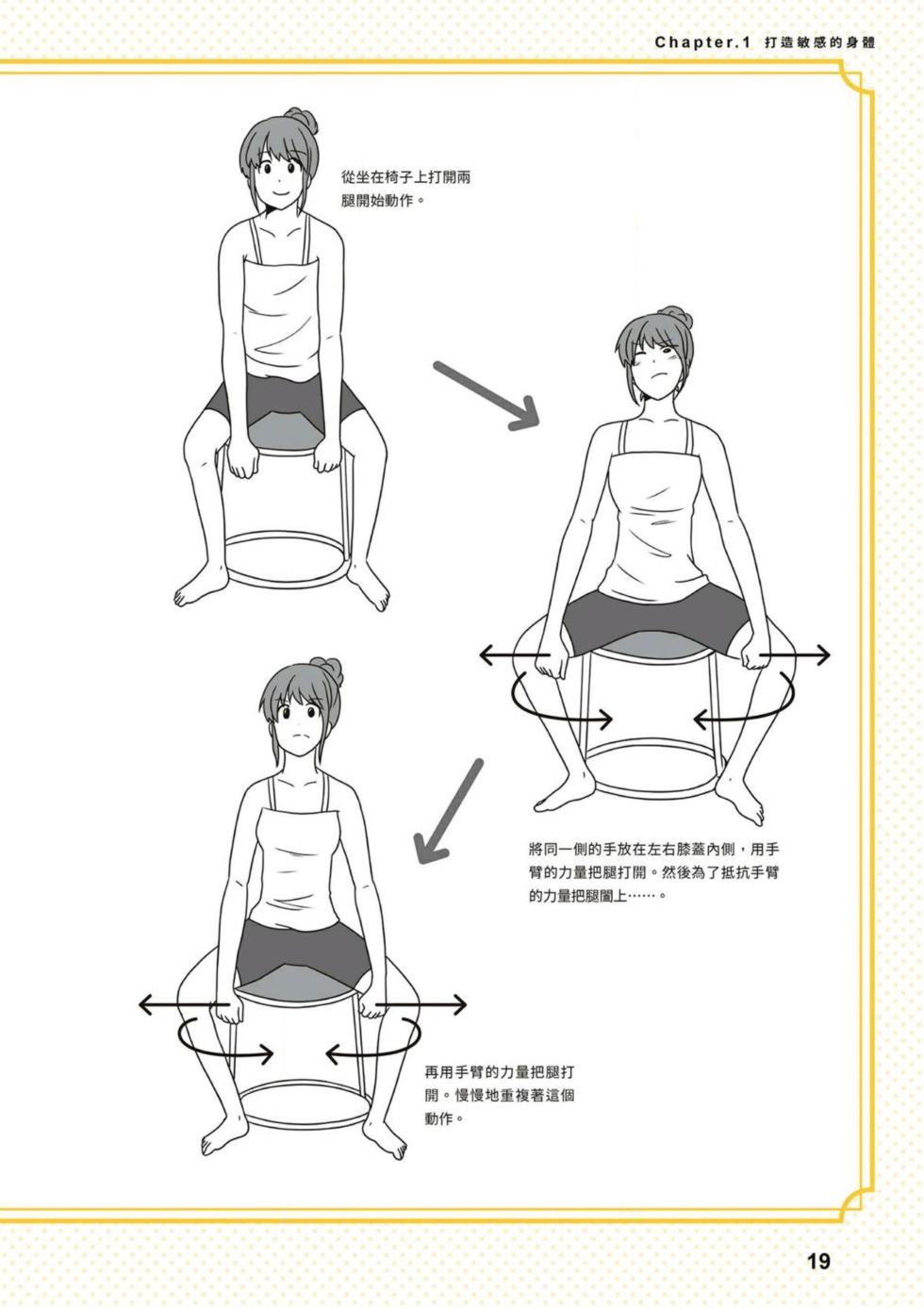 Chapter.1 打造敏感的身體

從坐在椅子上打開兩腿開始動作。

將同一側的手放在左右膝蓋內側，用手臂的力量把腿打開。然後為了抵抗手臂的力量把腿闔上……。

再用手臂的力量把腿打開。慢慢地重複著這個動作。

19