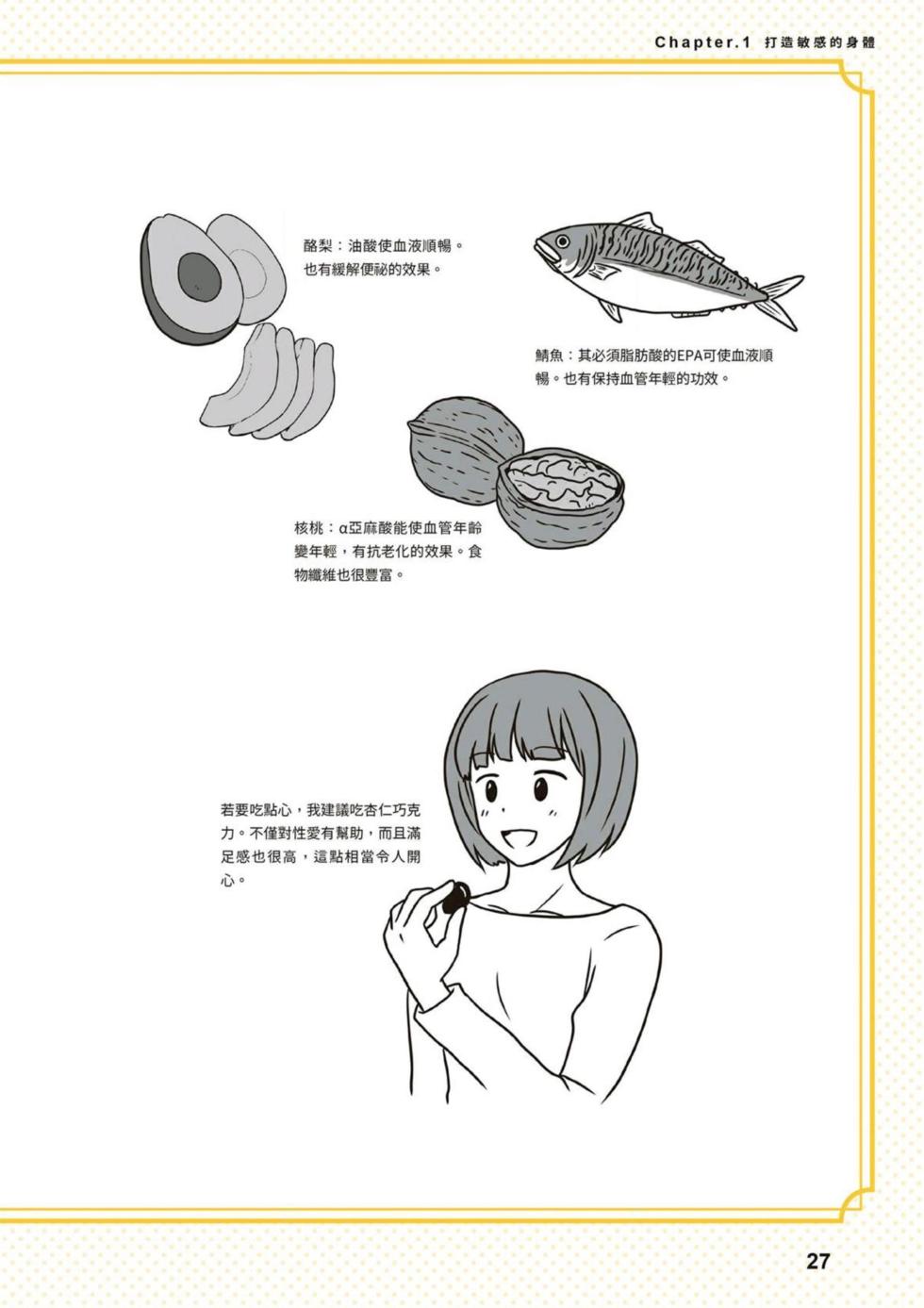 Chapter.1 打造敏感的身體

酪梨：油酸使血液順暢。也有緩解便祕的效果。

鯖魚：其必須脂肪酸的EPA可使血液順暢。也有保持血管年輕的功效。

核桃：α亞麻酸能使血管年齡變年輕，有抗老化的效果。食物纖維也很豐富。

若要吃點心，我建議吃杏仁巧克力。不僅對性愛有幫助，而且滿足感也很高，這點相當令人開心。

27